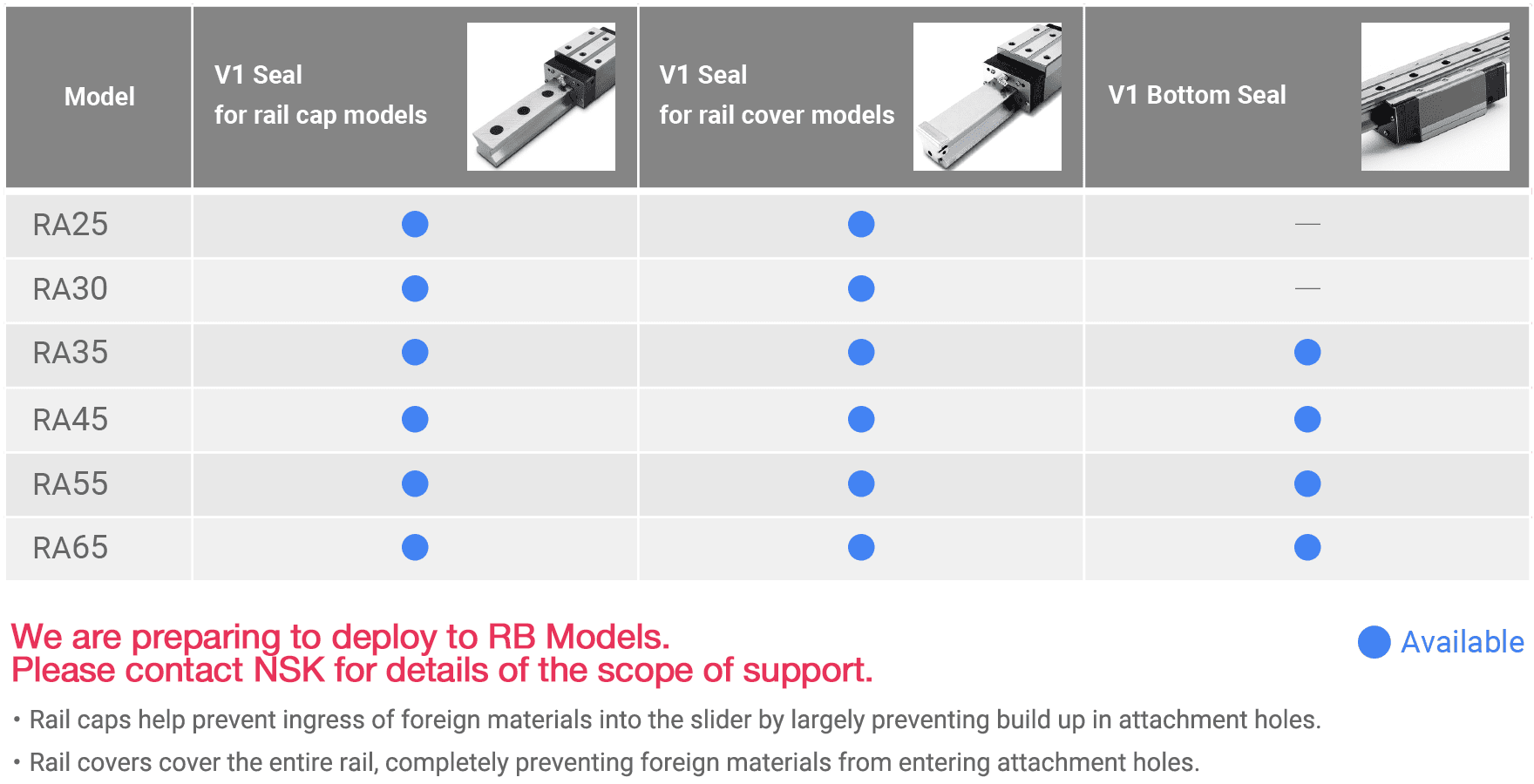 | Model | V1 Seal for rail cap models | V1 Seal for rail cover models | V1 Bottom Seal |
|---|---|---|---|
| RA25 | ● | ● | — |
| RA30 | ● | ● | — |
| RA35 | ● | ● | ● |
| RA45 | ● | ● | ● |
| RA55 | ● | ● | ● |
| RA65 | ● | ● | ● |

We are preparing to deploy to RB Models.
Please contact NSK for details of the scope of support.

● Available

• Rail caps help prevent ingress of foreign materials into the slider by largely preventing build up in attachment holes.

• Rail covers cover the entire rail, completely preventing foreign materials from entering attachment holes.